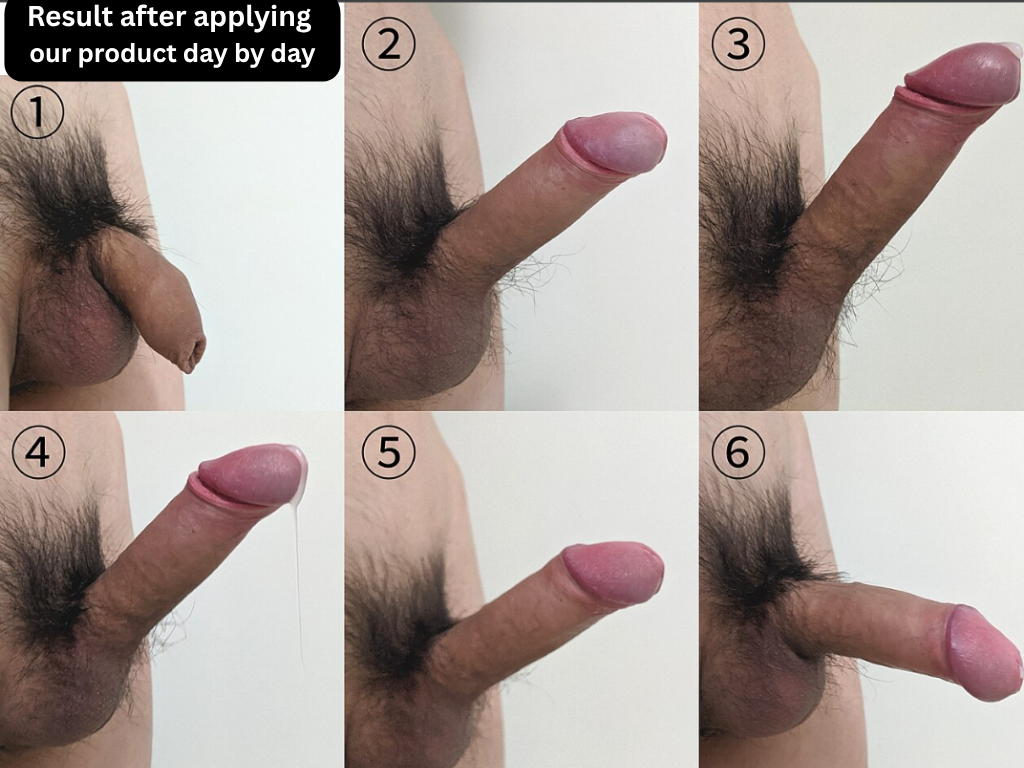 Result after applying our product day by day

①

②

③

④

⑤

⑥